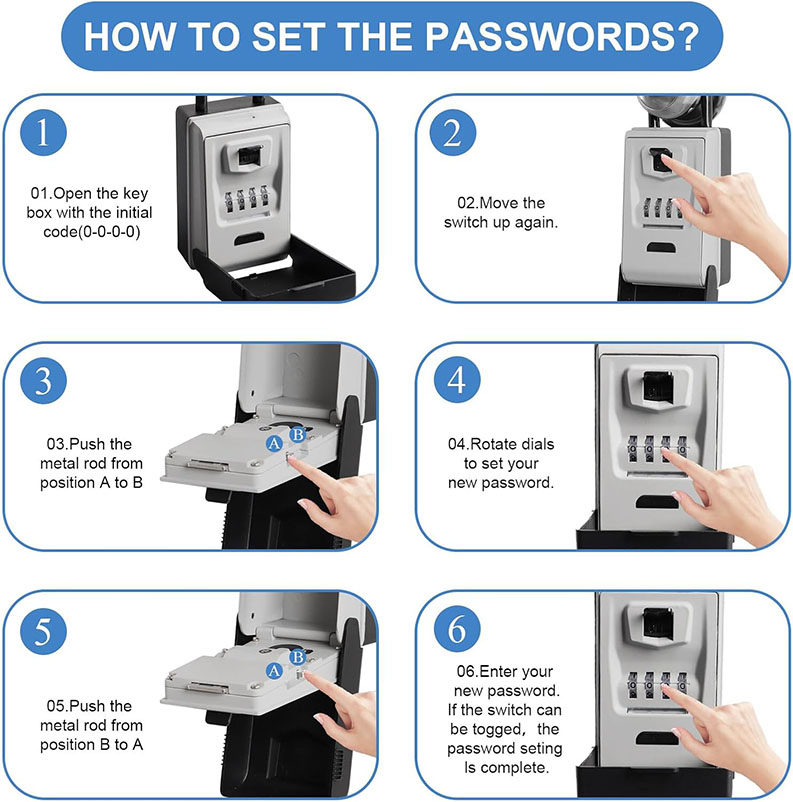 HOW TO SET THE PASSWORDS?

1

01.Open the key box with the initial code(0-0-0-0)

2

02.Move the switch up again.

3

03.Push the metal rod from position A to B

A B

4

04.Rotate dials to set your new password.

5

05.Push the metal rod from position B to A

A B

6

06.Enter your new password. If the switch can be togged, the password seting Is complete.